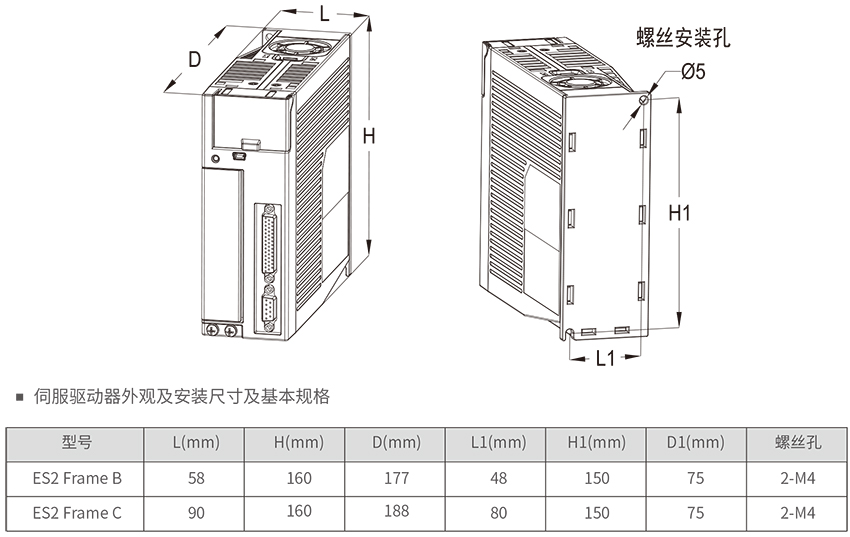 L

D

H

螺丝安装孔

Ø5

H1

L1

■ 伺服驱动器外观及安装尺寸及基本规格

| 型号 | L(mm) | H(mm) | D(mm) | L1(mm) | H1(mm) | D1(mm) | 螺丝孔 |
|---|---|---|---|---|---|---|---|
| ES2 Frame B | 58 | 160 | 177 | 48 | 150 | 75 | 2-M4 |
| ES2 Frame C | 90 | 160 | 188 | 80 | 150 | 75 | 2-M4 |